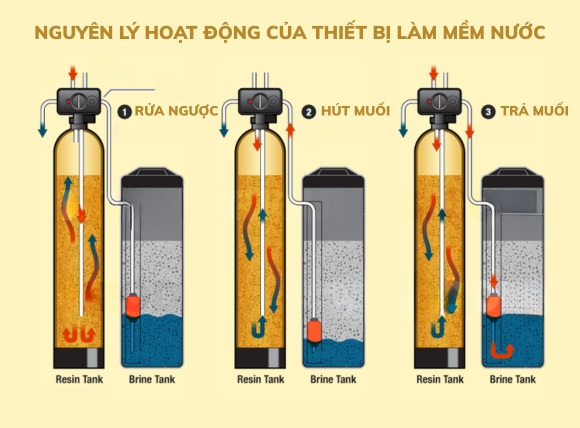 NGUYÊN LÝ HOẠT ĐỘNG CỦA THIẾT BỊ LÀM MỀM NƯỚC

1 RỬA NGƯỢC

Resin Tank

Brine Tank

2 HÚT MUỐI

Resin Tank

Brine Tank

3 TRẢ MUỐI

Resin Tank

Brine Tank