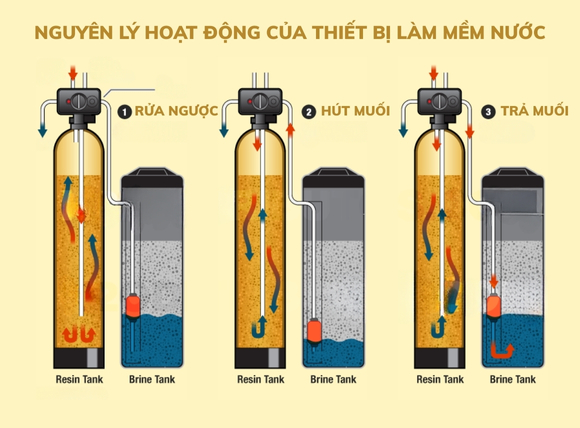 NGUYÊN LÝ HOẠT ĐỘNG CỦA THIẾT BỊ LÀM MỀM NƯỚC

1 RỬA NGƯỢC

Resin Tank

Brine Tank

2 HÚT MUỐI

Resin Tank

Brine Tank

3 TRẢ MUỐI

Resin Tank

Brine Tank